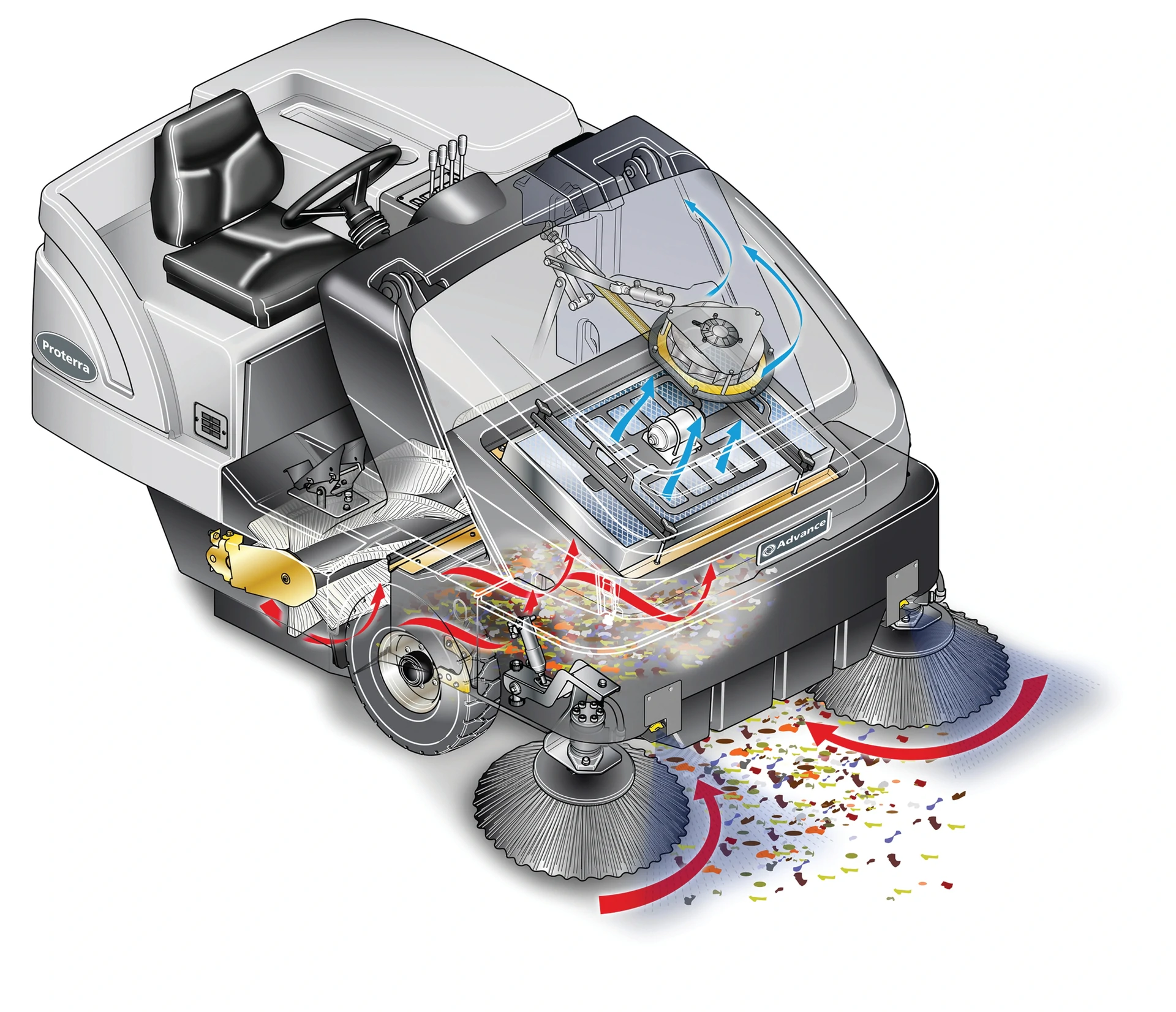 Proterra

Advance