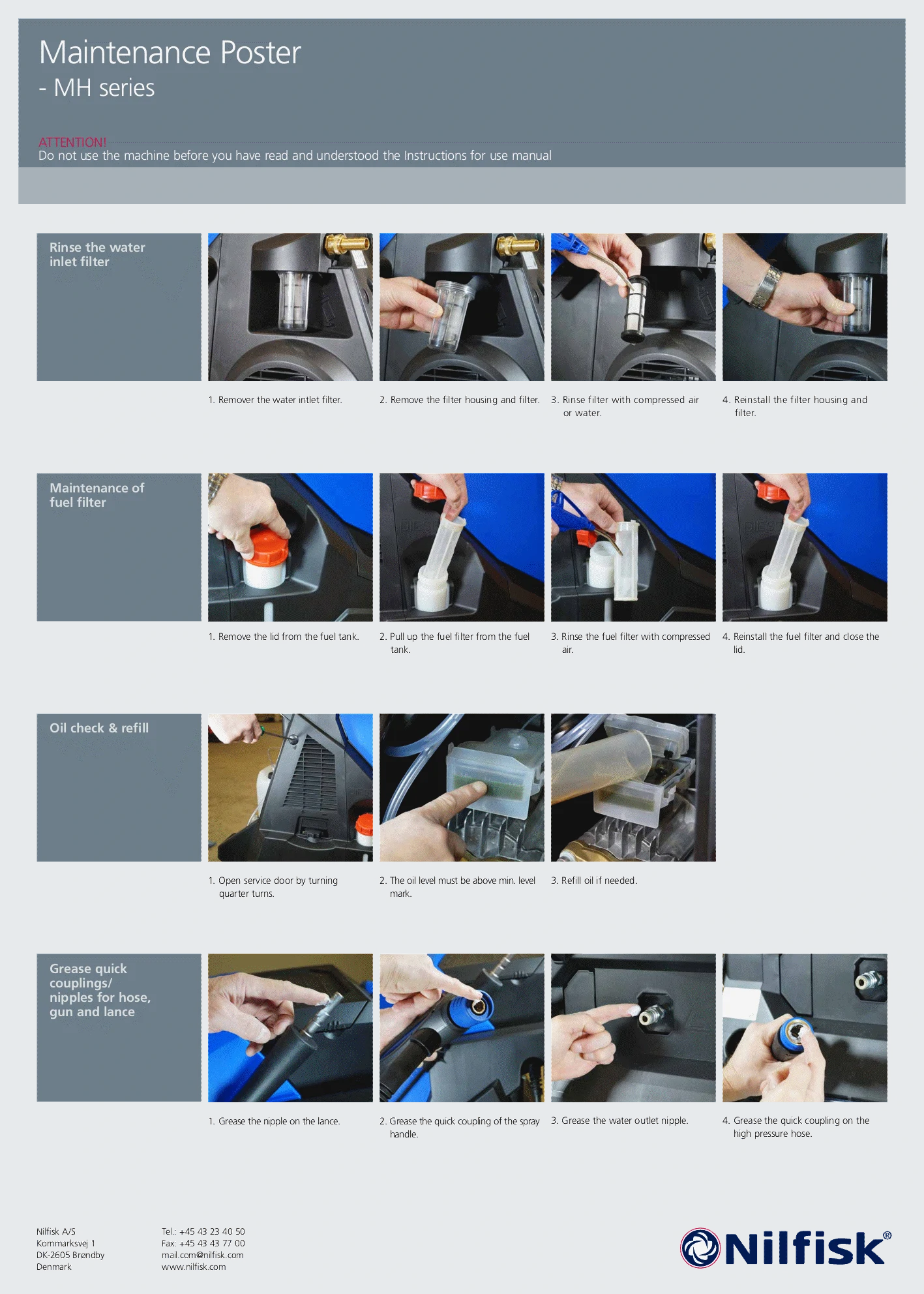 Maintenance Poster
- MH series

ATTENTION!
Do not use the machine before you have read and understood the Instructions for use manual

Rinse the water inlet filter

1. Remover the water intlet filter.

2. Remove the filter housing and filter.

3. Rinse filter with compressed air or water.

4. Reinstall the filter housing and filter.

Maintenance of fuel filter

1. Remove the lid from the fuel tank.

2. Pull up the fuel filter from the fuel tank.

3. Rinse the fuel filter with compressed air.

4. Reinstall the fuel filter and close the lid.

Oil check & refill

1. Open service door by turning quarter turns.

2. The oil level must be above min. level mark.

3. Refill oil if needed.

Grease quick couplings/ nipples for hose, gun and lance

1. Grease the nipple on the lance.

2. Grease the quick coupling of the spray handle.

3. Grease the water outlet nipple.

4. Grease the quick coupling on the high pressure hose.

Nilfisk A/S
Kornmarksvej 1
DK-2605 Brøndby
Denmark

Tel.: +45 43 23 40 50
Fax: +45 43 43 77 00
mail.com@nilfisk.com
www.nilfisk.com

Nilfisk®