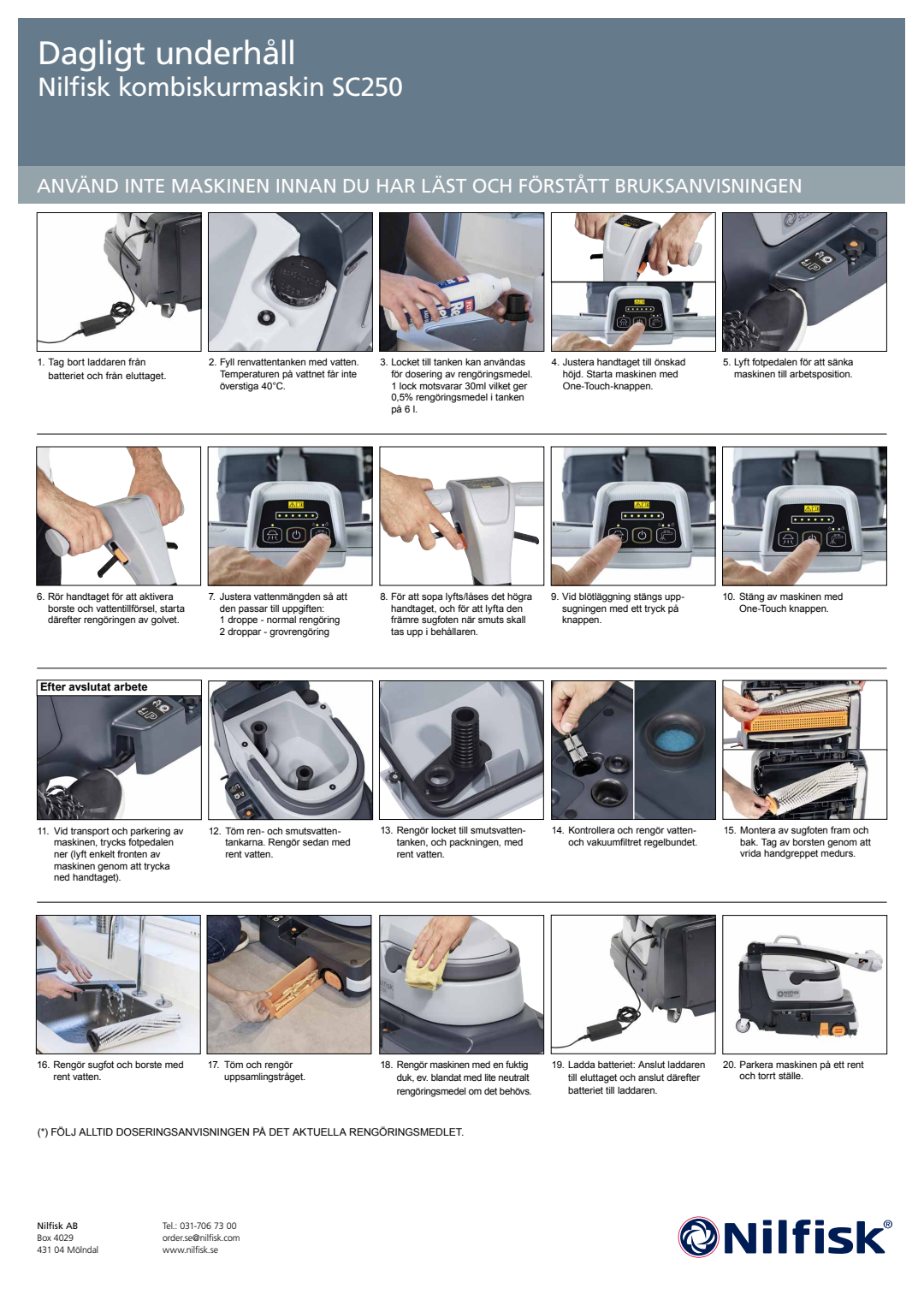 Dagligt underhåll
Nilfisk kombiskurmaskin SC250

ANVÄND INTE MASKINEN INNAN DU HAR LÄST OCH FÖRSTÅTT BRUKSANVISNINGEN

1. Tag bort laddaren från batteriet och från eluttaget.

2. Fyll renvattentanken med vatten. Temperaturen på vattnet får inte överstiga 40°C.

3. Locket till tanken kan användas för dosering av rengöringsmedel. 1 lock motsvarar 30ml vilket ger 0,5% rengöringsmedel i tanken på 6 l.

4. Justera handtaget till önskad höjd. Starta maskinen med One-Touch-knappen.

5. Lyft fotpedalen för att sänka maskinen till arbetsposition.

6. Rör handtaget för att aktivera borste och vattentillförsel, starta därefter rengöringen av golvet.

7. Justera vattenmängden så att den passar till uppgiften:
1 droppe - normal rengöring
2 droppar - grovrengöring

8. För att sopa lyfts/låses det högra handtaget, och för att lyfta den främre sugfoten när smuts skall tas upp i behållaren.

9. Vid blötläggning stängs uppsugningen med ett tryck på knappen.

10. Stäng av maskinen med One-Touch knappen.

Efter avslutat arbete

11. Vid transport och parkering av maskinen, trycks fotpedalen ner (lyft enkelt fronten av maskinen genom att trycka ned handtaget).

12. Töm ren- och smutsvattentankarna. Rengör sedan med rent vatten.

13. Rengör locket till smutsvattentanken, och packningen, med rent vatten.

14. Kontrollera och rengör vatten- och vakuumfiltret regelbundet.

15. Montera av sugfoten fram och bak. Tag av borsten genom att vrida handgreppet medurs.

16. Rengör sugfot och borste med rent vatten.

17. Töm och rengör uppsamlingstråget.

18. Rengör maskinen med en fuktig duk, ev. blandat med lite neutralt rengöringsmedel om det behövs.

19. Ladda batteriet: Anslut laddaren till eluttaget och anslut därefter batteriet till laddaren.

20. Parkera maskinen på ett rent och torrt ställe.

(*) FÖLJ ALLTID DOSERINGSANVISNINGEN PÅ DET AKTUELLA RENGÖRINGSMEDLET.

Nilfisk AB
Box 4029
431 04 Mölndal

Tel.: 031-706 73 00
order.se@nilfisk.com
www.nilfisk.se

Nilfisk®