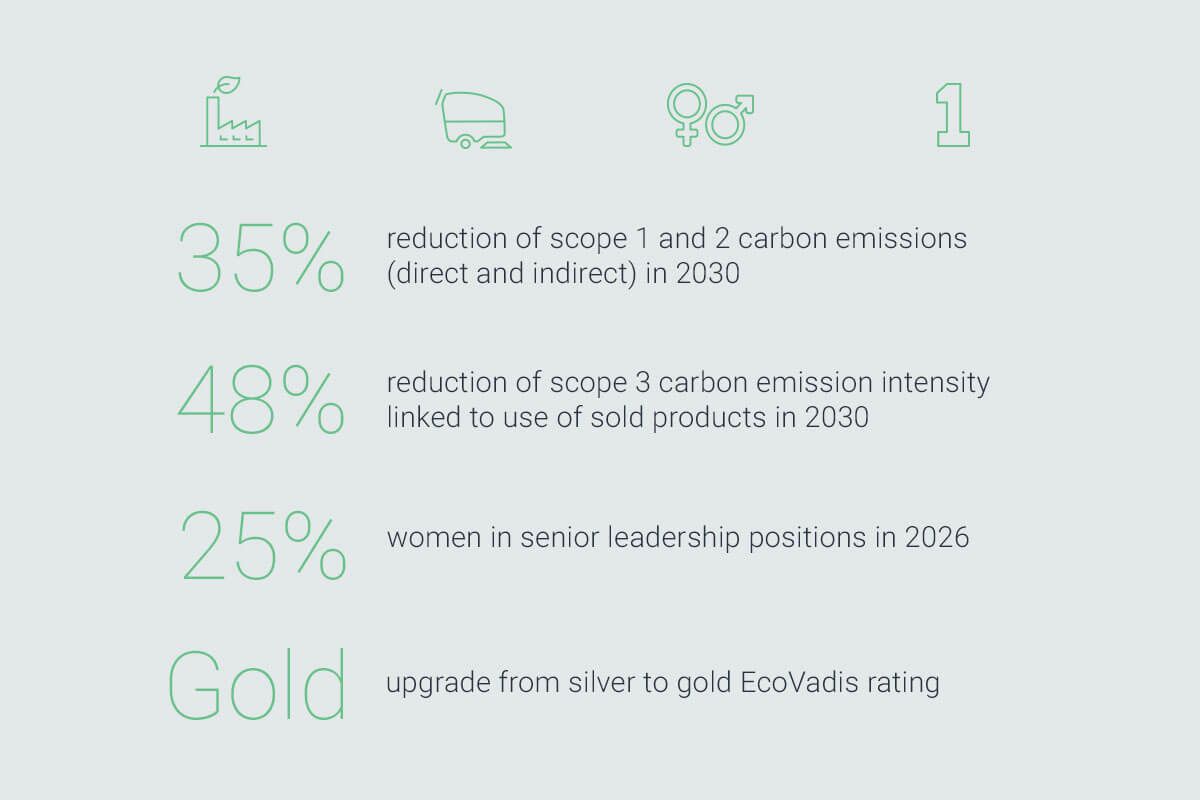 1

35% reduction of scope 1 and 2 carbon emissions (direct and indirect) in 2030

48% reduction of scope 3 carbon emission intensity linked to use of sold products in 2030

25% women in senior leadership positions in 2026

Gold upgrade from silver to gold EcoVadis rating