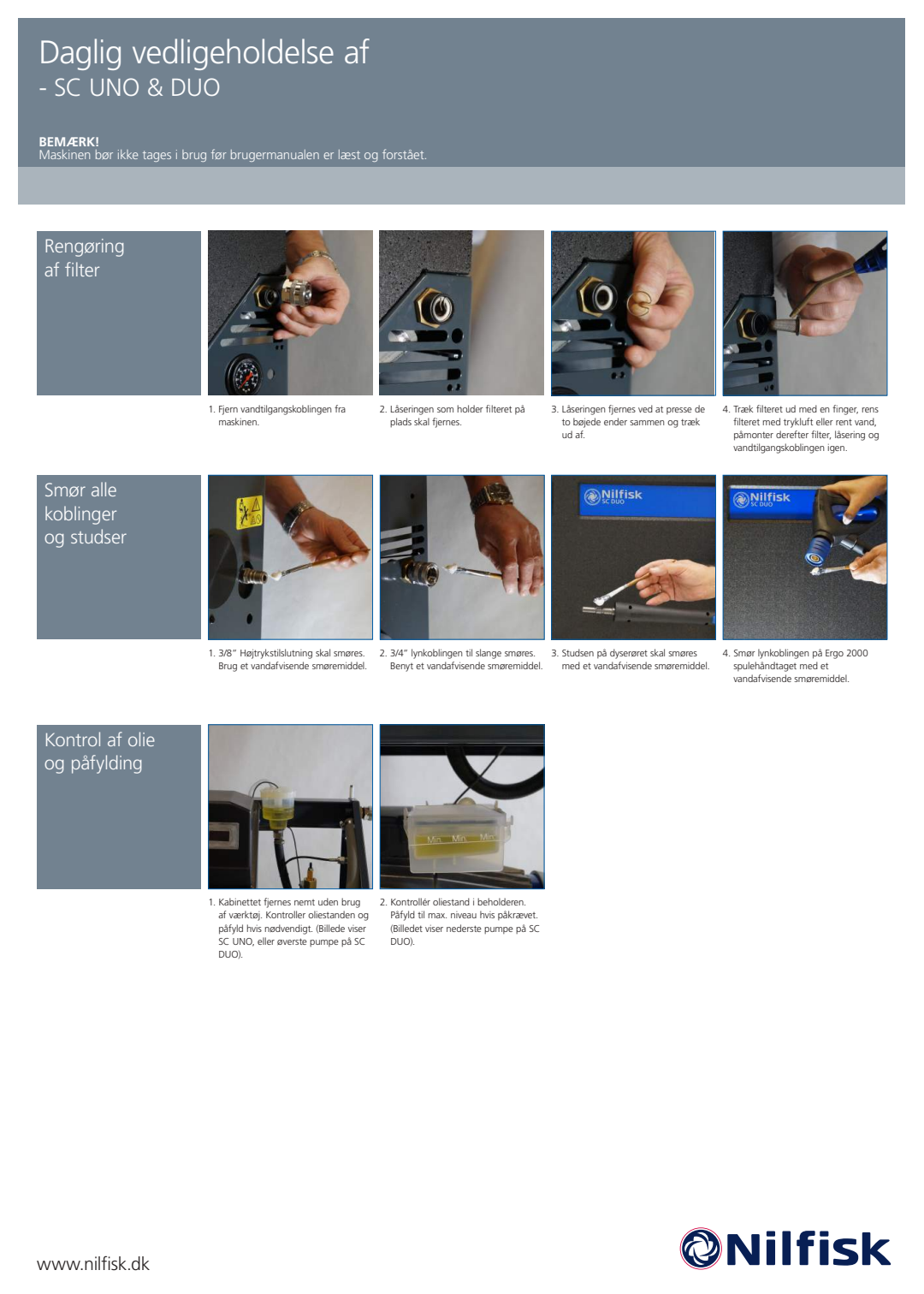 Daglig vedligeholdelse af
- SC UNO & DUO

BEMÆRK!
Maskinen bør ikke tages i brug før brugermanualen er læst og forstået.

Rengøring af filter

1. Fjern vandtilgangskoblingen fra maskinen.

2. Låseringen som holder filteret på plads skal fjernes.

3. Låseringen fjernes ved at presse de to bøjede ender sammen og træk ud af.

4. Træk filteret ud med en finger, rens filteret med trykluft eller rent vand, påmonter derefter filter, låsering og vandtilgangskoblingen igen.

Smør alle koblinger og studser

Nilfisk SC DUO

Nilfisk SC DUO

1. 3/8" Højtrykstilslutning skal smøres. Brug et vandafvisende smøremiddel.

2. 3/4" lynkoblingen til slange smøres. Benyt et vandafvisende smøremiddel.

3. Studsen på dyserøret skal smøres med et vandafvisende smøremiddel.

4. Smør lynkoblingen på Ergo 2000 spulehåndtaget med et vandafvisende smøremiddel.

Kontrol af olie og påfylding

Min Min Min

1. Kabinettet fjernes nemt uden brug af værktøj. Kontroller oliestanden og påfyld hvis nødvendigt. (Billede viser SC UNO, eller øverste pumpe på SC DUO).

2. Kontrollér oliestand i beholderen. Påfyld til max. niveau hvis påkrævet. (Billedet viser nederste pumpe på SC DUO).

www.nilfisk.dk

Nilfisk