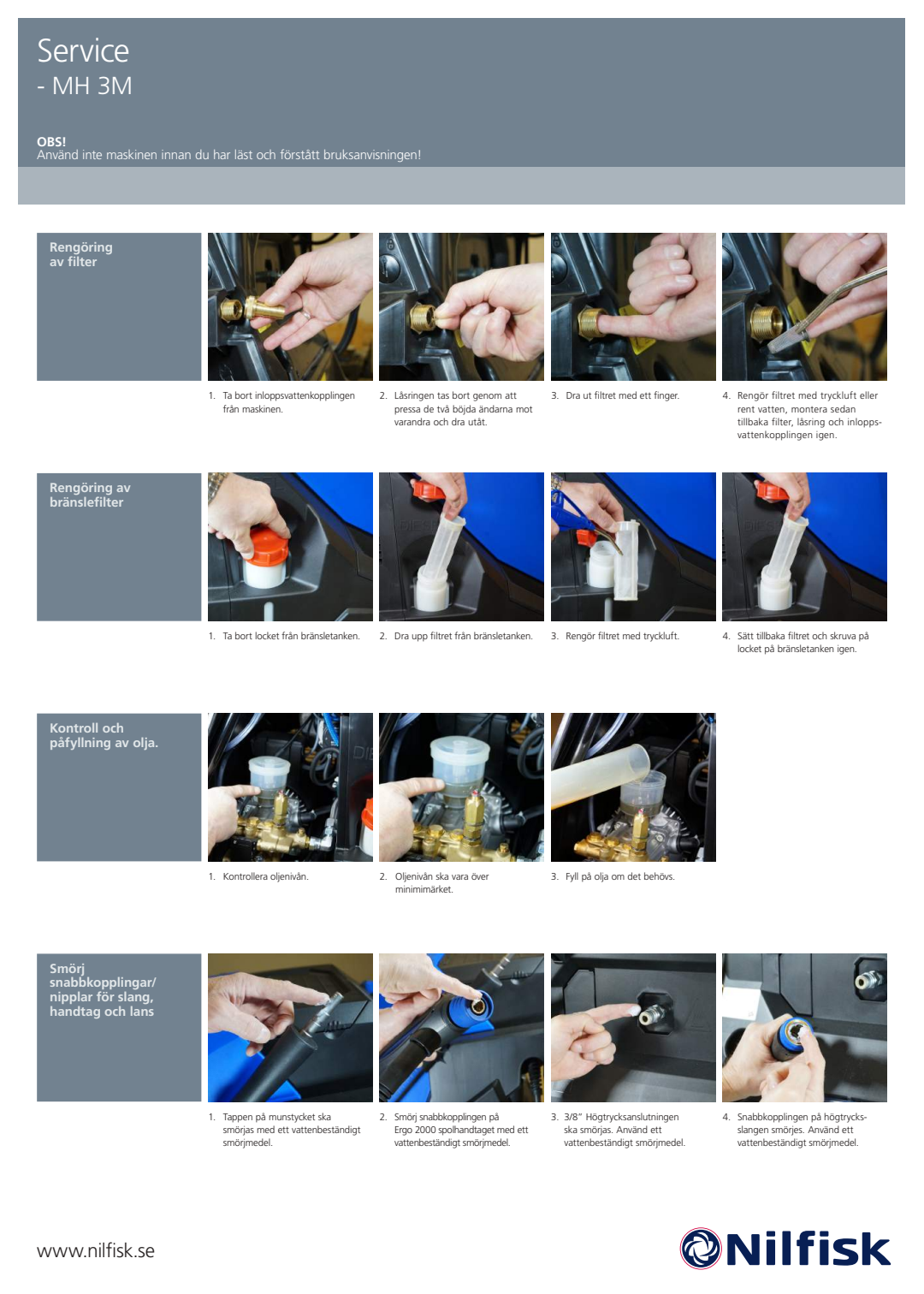 Service
- MH 3M

OBS!
Använd inte maskinen innan du har läst och förstått bruksanvisningen!

Rengöring av filter

1. Ta bort inloppsvattenkopplingen från maskinen.

2. Låsringen tas bort genom att pressa de två böjda ändarna mot varandra och dra utåt.

3. Dra ut filtret med ett finger.

4. Rengör filtret med tryckluft eller rent vatten, montera sedan tillbaka filter, låsring och inloppsvattenkopplingen igen.

Rengöring av bränslefilter

1. Ta bort locket från bränsletanken.

2. Dra upp filtret från bränsletanken.

3. Rengör filtret med tryckluft.

4. Sätt tillbaka filtret och skruva på locket på bränsletanken igen.

Kontroll och påfyllning av olja.

1. Kontrollera oljenivån.

2. Oljenivån ska vara över minimimärket.

3. Fyll på olja om det behövs.

Smörj snabbkopplingar/ nipplar för slang, handtag och lans

1. Tappen på munstycket ska smörjas med ett vattenbeständigt smörjmedel.

2. Smörj snabbkopplingen på Ergo 2000 spolhandtaget med ett vattenbeständigt smörjmedel.

3. 3/8" Högtrycksanslutningen ska smörjas. Använd ett vattenbeständigt smörjmedel.

4. Snabbkopplingen på högtrycksslangen smörjes. Använd ett vattenbeständigt smörjmedel.

www.nilfisk.se

Nilfisk