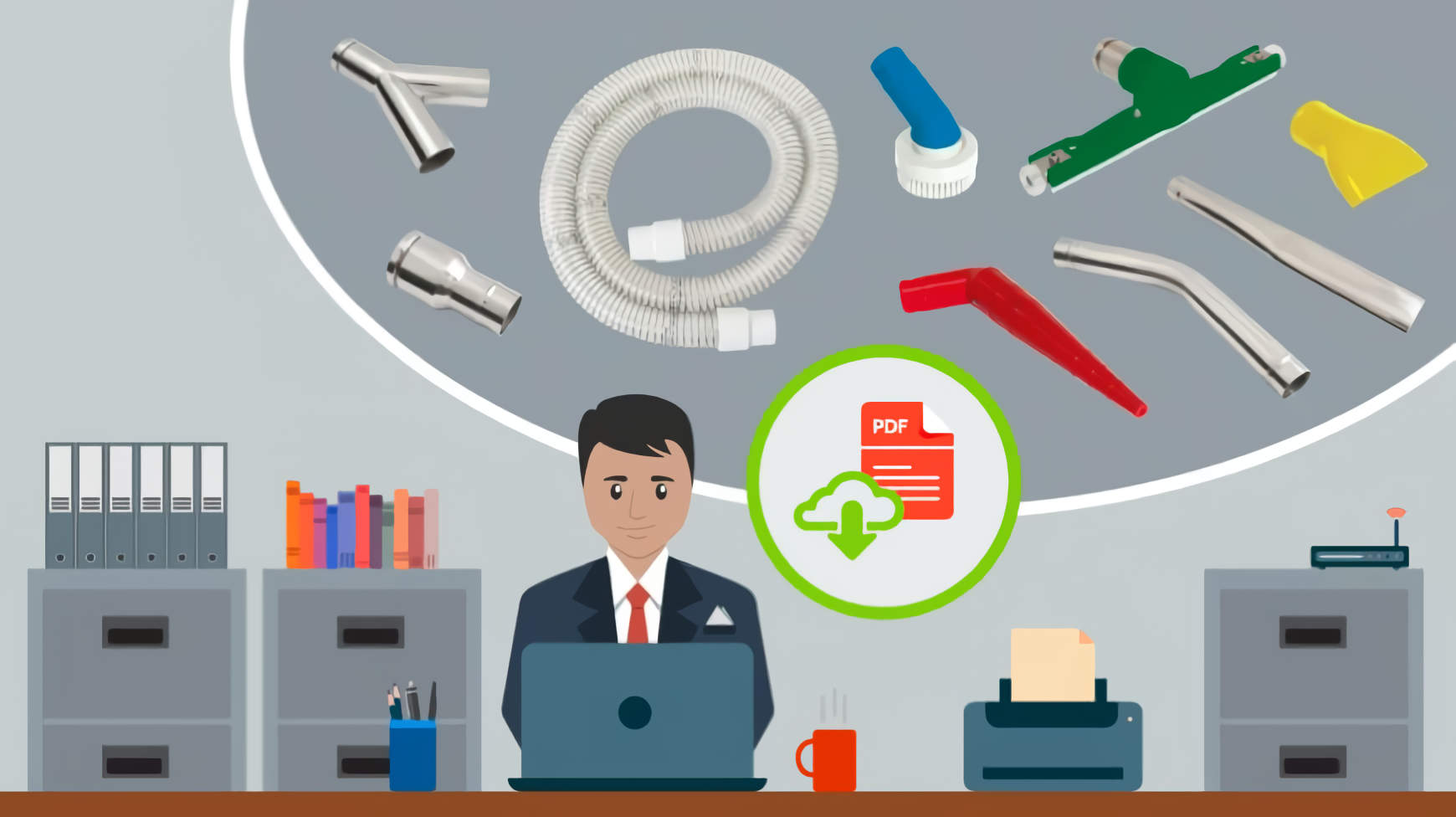 PDF