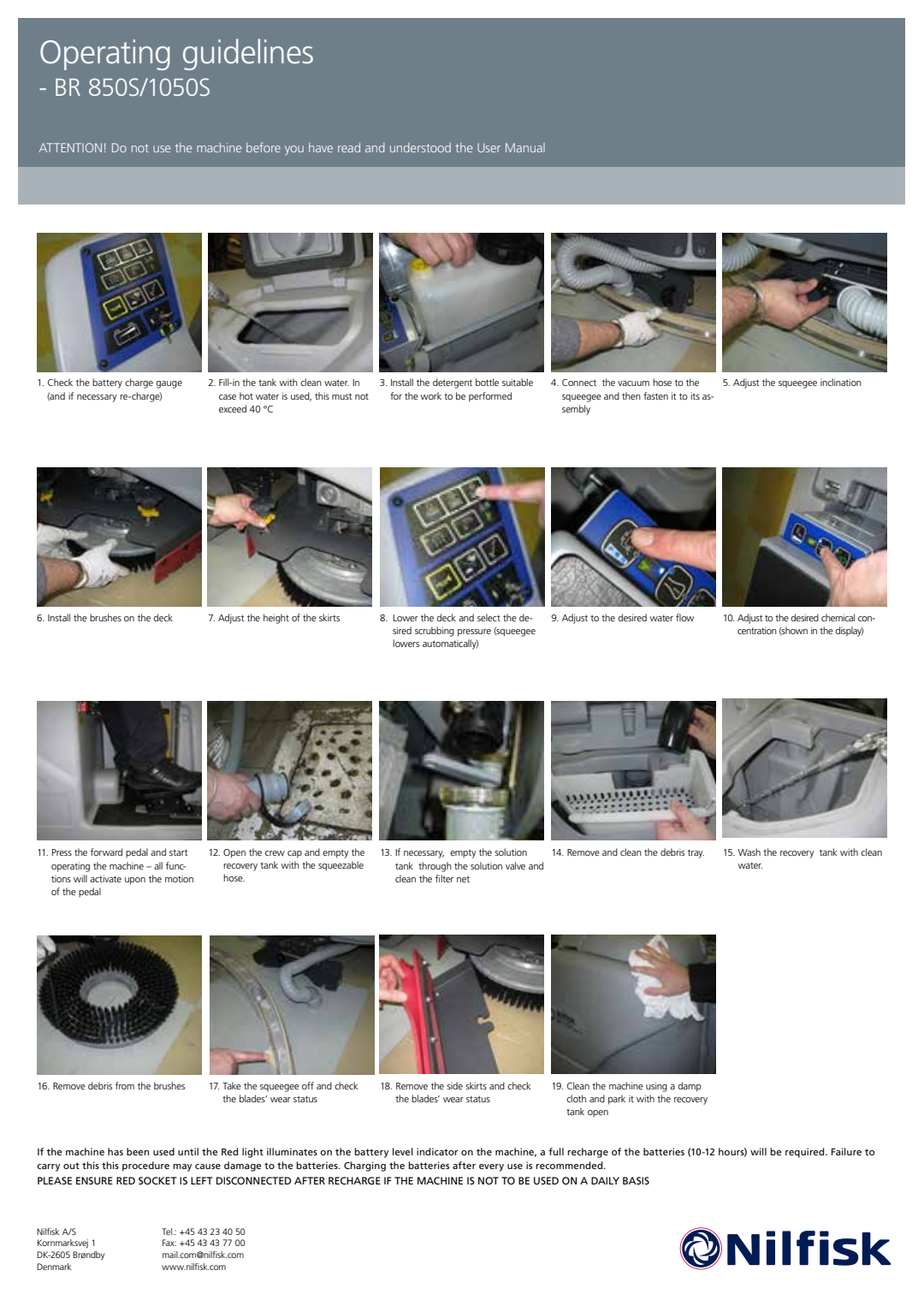 Operating guidelines
- BR 850S/1050S

ATTENTION! Do not use the machine before you have read and understood the User Manual

1. Check the battery charge gauge (and if necessary re-charge)

2. Fill-in the tank with clean water. In case hot water is used, this must not exceed 40 °C

3. Install the detergent bottle suitable for the work to be performed

4. Connect the vacuum hose to the squeegee and then fasten it to its assembly

5. Adjust the squeegee inclination

6. Install the brushes on the deck

7. Adjust the height of the skirts

8. Lower the deck and select the desired scrubbing pressure (squeegee lowers automatically)

9. Adjust to the desired water flow

10. Adjust to the desired chemical concentration (shown in the display)

11. Press the forward pedal and start operating the machine – all functions will activate upon the motion of the pedal

12. Open the crew cap and empty the recovery tank with the squeezable hose.

13. If necessary, empty the solution tank through the solution valve and clean the filter net

14. Remove and clean the debris tray.

15. Wash the recovery tank with clean water.

16. Remove debris from the brushes

17. Take the squeegee off and check the blades' wear status

18. Remove the side skirts and check the blades' wear status

19. Clean the machine using a damp cloth and park it with the recovery tank open

If the machine has been used until the Red light illuminates on the battery level indicator on the machine, a full recharge of the batteries (10-12 hours) will be required. Failure to carry out this this procedure may cause damage to the batteries. Charging the batteries after every use is recommended.
PLEASE ENSURE RED SOCKET IS LEFT DISCONNECTED AFTER RECHARGE IF THE MACHINE IS NOT TO BE USED ON A DAILY BASIS

Nilfisk A/S
Kornmarksvej 1
DK-2605 Brøndby
Denmark

Tel.: +45 43 23 40 50
Fax: +45 43 43 77 00
mail.com@nilfisk.com
www.nilfisk.com

Nilfisk