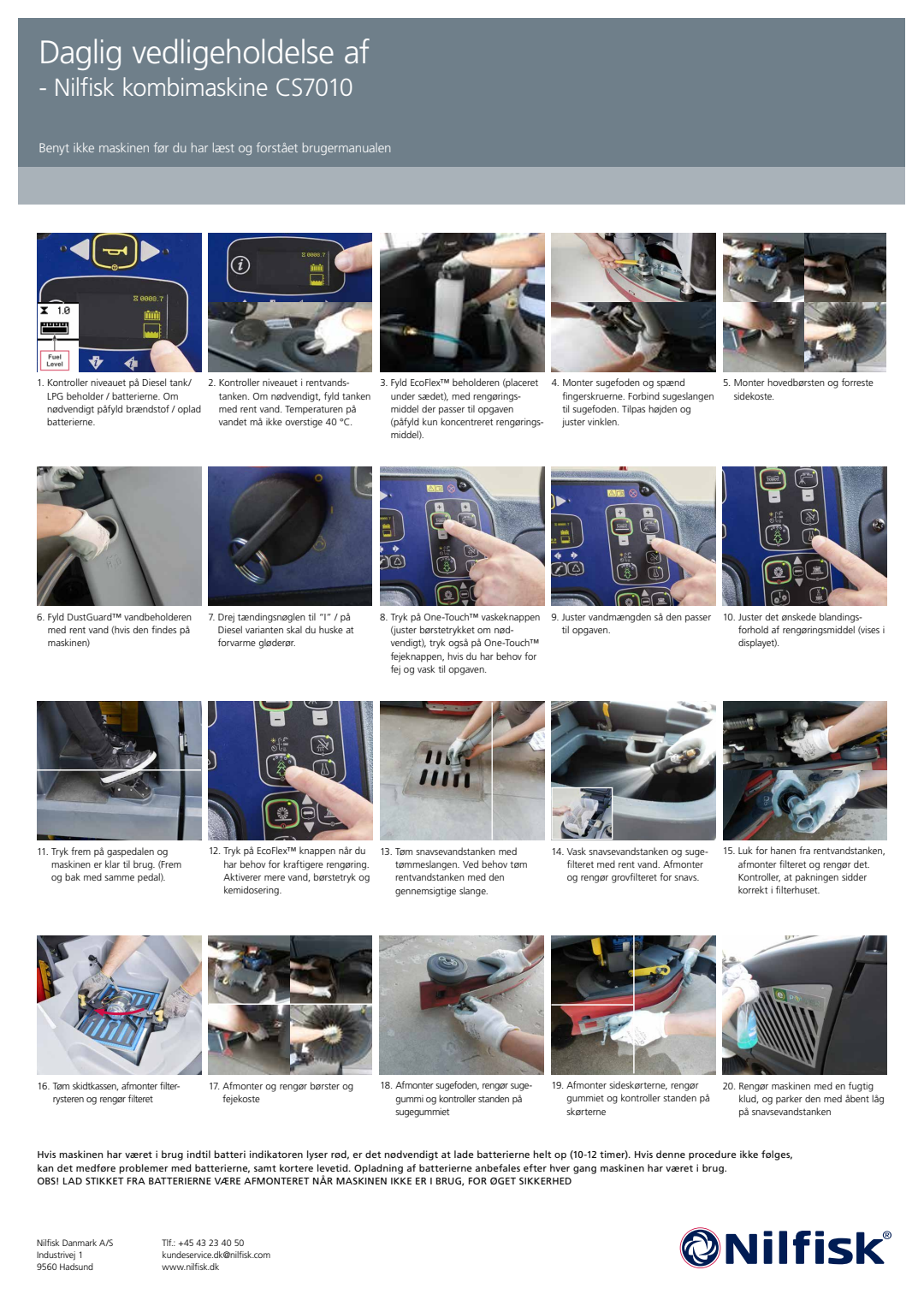 Daglig vedligeholdelse af
- Nilfisk kombimaskine CS7010

Benyt ikke maskinen før du har læst og forstået brugermanualen

1.0
Fuel Level

1. Kontroller niveauet på Diesel tank/ LPG beholder / batterierne. Om nødvendigt påfyld brændstof / oplad batterierne.

2. Kontroller niveauet i rentvandstanken. Om nødvendigt, fyld tanken med rent vand. Temperaturen på vandet må ikke overstige 40 °C.

3. Fyld EcoFlex™ beholderen (placeret under sædet), med rengøringsmiddel der passer til opgaven (påfyld kun koncentreret rengøringsmiddel).

4. Monter sugefoden og spænd fingerskruerne. Forbind sugeslangen til sugefoden. Tilpas højden og juster vinklen.

5. Monter hovedbørsten og forreste sidekoste.

6. Fyld DustGuard™ vandbeholderen med rent vand (hvis den findes på maskinen)

7. Drej tændingsnøglen til "I" / på Diesel varianten skal du huske at forvarme gløderør.

8. Tryk på One-Touch™ vaskeknappen (juster børstetrykket om nødvendigt), tryk også på One-Touch™ fejeknappen, hvis du har behov for fej og vask til opgaven.

9. Juster vandmængden så den passer til opgaven.

10. Juster det ønskede blandingsforhold af rengøringsmiddel (vises i displayet).

11. Tryk frem på gaspedalen og maskinen er klar til brug. (Frem og bak med samme pedal).

12. Tryk på EcoFlex™ knappen når du har behov for kraftigere rengøring. Aktiverer mere vand, børstetryk og kemidosering.

13. Tøm snavsevandstanken med tømmeslangen. Ved behov tøm rentvandstanken med den gennemsigtige slange.

14. Vask snavsevandstanken og sugefilteret med rent vand. Afmonter og rengør grovfilteret for snavs.

15. Luk for hanen fra rentvandstanken, afmonter filteret og rengør det. Kontroller, at pakningen sidder korrekt i filterhuset.

16. Tøm skidtkassen, afmonter filterrysteren og rengør filteret

17. Afmonter og rengør børster og fejekoste

18. Afmonter sugefoden, rengør sugegummi og kontroller standen på sugegummiet

19. Afmonter sideskørterne, rengør gummiet og kontroller standen på skørterne

20. Rengør maskinen med en fugtig klud, og parker den med åbent låg på snavsevandstanken

Hvis maskinen har været i brug indtil batteri indikatoren lyser rød, er det nødvendigt at lade batterierne helt op (10-12 timer). Hvis denne procedure ikke følges, kan det medføre problemer med batterierne, samt kortere levetid. Opladning af batterierne anbefales efter hver gang maskinen har været i brug.
OBS! LAD STIKKET FRA BATTERIERNE VÆRE AFMONTERET NÅR MASKINEN IKKE ER I BRUG, FOR ØGET SIKKERHED

Nilfisk Danmark A/S
Industrivej 1
9560 Hadsund

Tlf.: +45 43 23 40 50
kundeservice.dk@nilfisk.com
www.nilfisk.dk

Nilfisk®