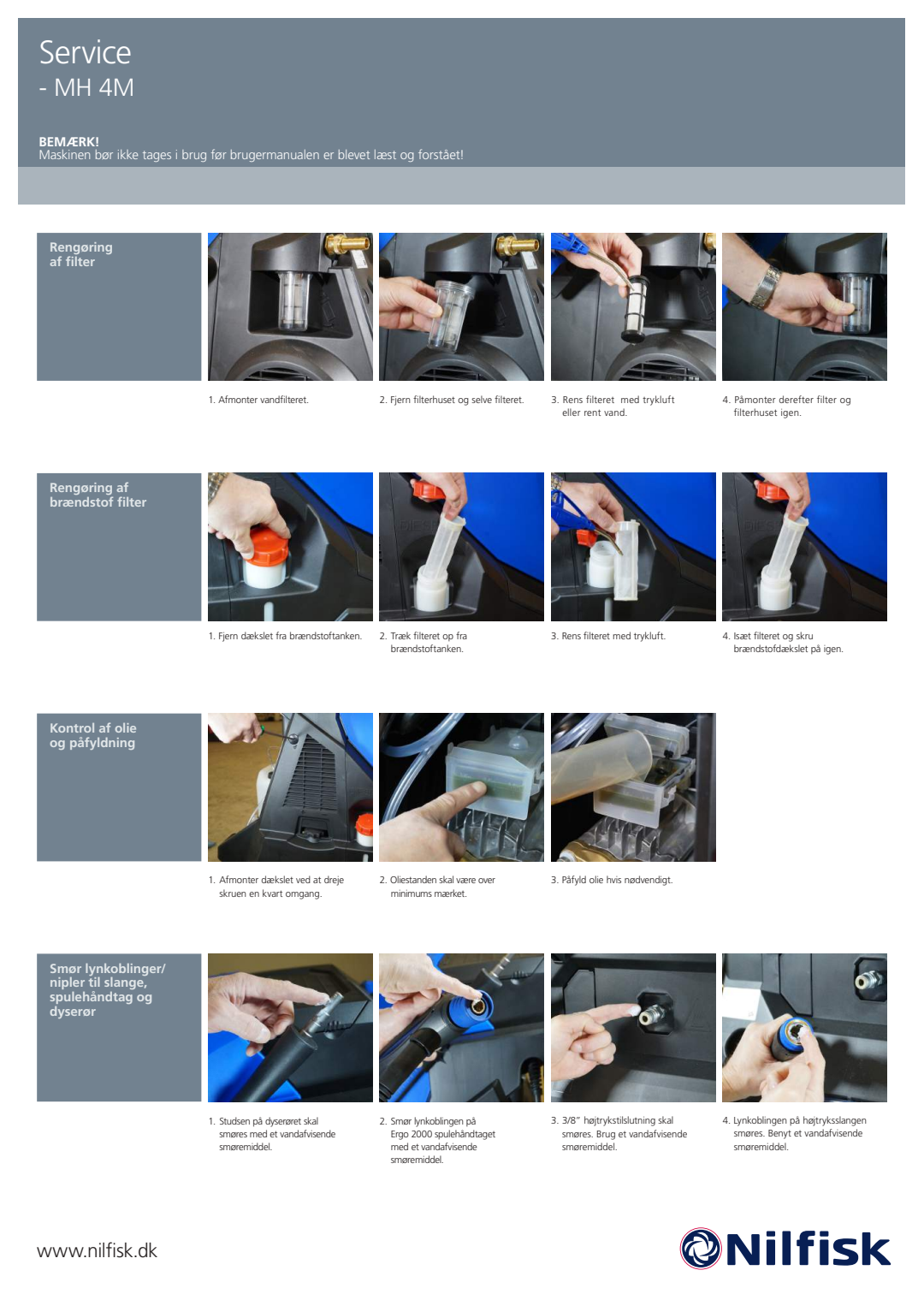 Service
- MH 4M

BEMÆRK!
Maskinen bør ikke tages i brug før brugermanualen er blevet læst og forstået!

Rengøring af filter

1. Afmonter vandfilteret.

2. Fjern filterhuset og selve filteret.

3. Rens filteret med trykluft eller rent vand.

4. Påmonter derefter filter og filterhuset igen.

Rengøring af brændstof filter

1. Fjern dækslet fra brændstoftanken.

2. Træk filteret op fra brændstoftanken.

3. Rens filteret med trykluft.

4. Isæt filteret og skru brændstofdækslet på igen.

Kontrol af olie og påfyldning

1. Afmonter dækslet ved at dreje skruen en kvart omgang.

2. Oliestanden skal være over minimums mærket.

3. Påfyld olie hvis nødvendigt.

Smør lynkoblinger/ nipler til slange, spulehåndtag og dyserør

1. Studsen på dyserøret skal smøres med et vandafvisende smøremiddel.

2. Smør lynkoblingen på Ergo 2000 spulehåndtaget med et vandafvisende smøremiddel.

3. 3/8" højtrykstilslutning skal smøres. Brug et vandafvisende smøremiddel.

4. Lynkoblingen på højtryksslangen smøres. Benyt et vandafvisende smøremiddel.

www.nilfisk.dk

Nilfisk